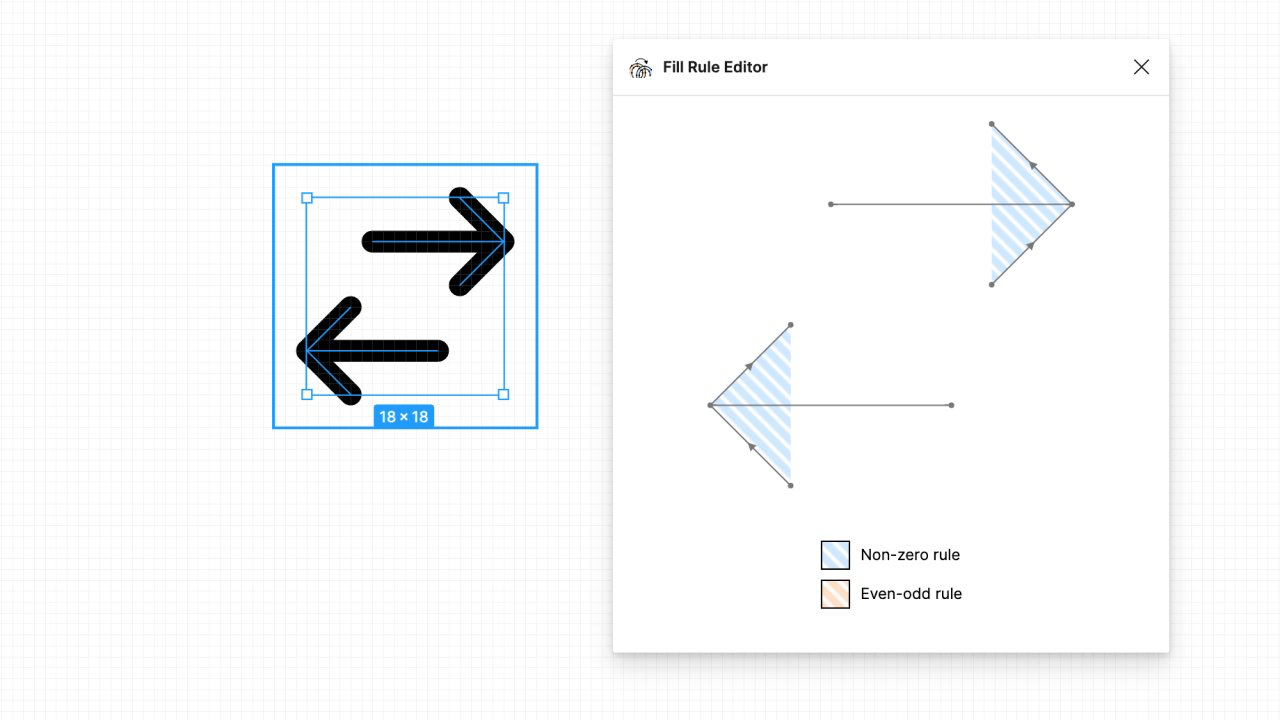 18 × 18

Fill Rule Editor

Non-zero rule

Even-odd rule